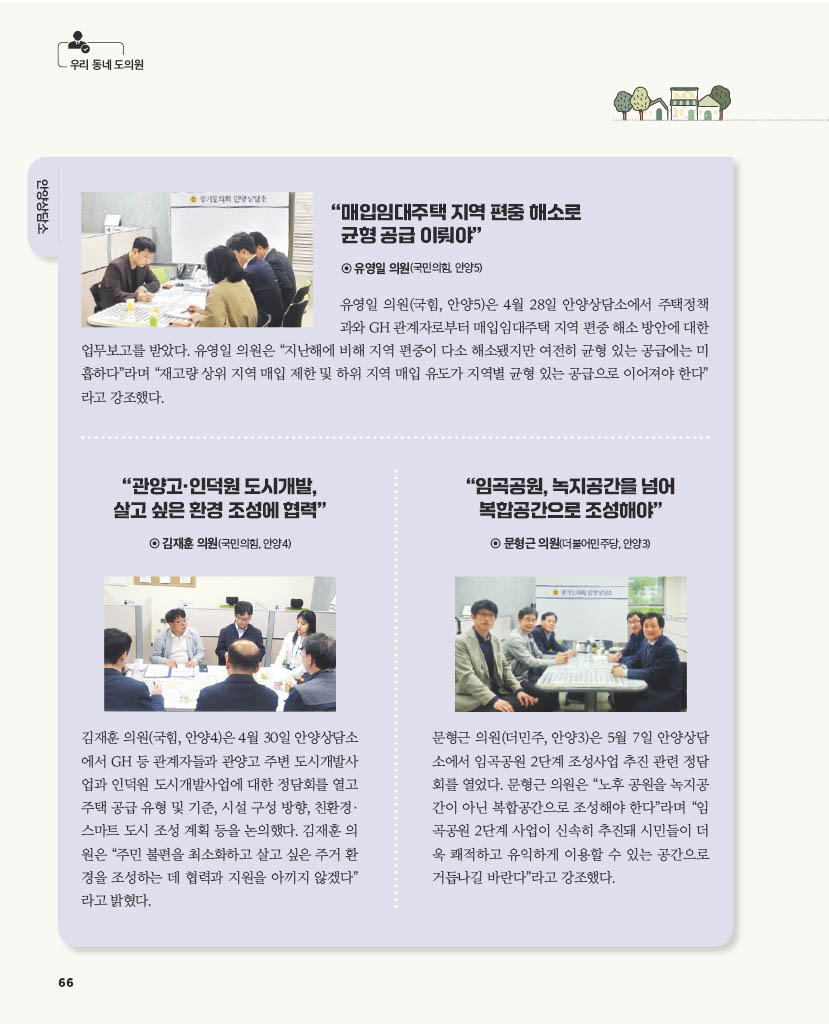 우리 동네 도의원

안양상담소

경기도의회 안양상담소

“매입임대주택 지역 편중 해소로 균형 공급 이뤄야”

⊙ 유영일 의원(국민의힘, 안양5)

유영일 의원(국힘, 안양5)은 4월 28일 안양상담소에서 주택정책과와 GH 관계자로부터 매입임대주택 지역 편중 해소 방안에 대한 업무보고를 받았다. 유영일 의원은 “지난해에 비해 지역 편중이 다소 해소됐지만 여전히 균형 있는 공급에는 미흡하다”라며 “재고량 상위 지역 매입 제한 및 하위 지역 매입 유도가 지역별 균형 있는 공급으로 이어져야 한다”라고 강조했다.

“관양고·인덕원 도시개발, 살고 싶은 환경 조성에 협력”

⊙ 김재훈 의원(국민의힘, 안양4)

김재훈 의원(국힘, 안양4)은 4월 30일 안양상담소에서 GH 등 관계자들과 관양고 주변 도시개발사업과 인덕원 도시개발사업에 대한 정담회를 열고 주택 공급 유형 및 기준, 시설 구성 방향, 친환경·스마트 도시 조성 계획 등을 논의했다. 김재훈 의원은 “주민 불편을 최소화하고 살고 싶은 주거 환경을 조성하는 데 협력과 지원을 아끼지 않겠다”라고 밝혔다.

“임곡공원, 녹지공간을 넘어 복합공간으로 조성해야”

⊙ 문형근 의원(더불어민주당, 안양3)

경기도의회 안양상담소

문형근 의원(더민주, 안양3)은 5월 7일 안양상담소에서 임곡공원 2단계 조성사업 추진 관련 정담회를 열었다. 문형근 의원은 “노후 공원을 녹지공간이 아닌 복합공간으로 조성해야 한다”라며 “임곡공원 2단계 사업이 신속히 추진돼 시민들이 더욱 쾌적하고 유익하게 이용할 수 있는 공간으로 거듭나길 바란다”라고 강조했다.

66